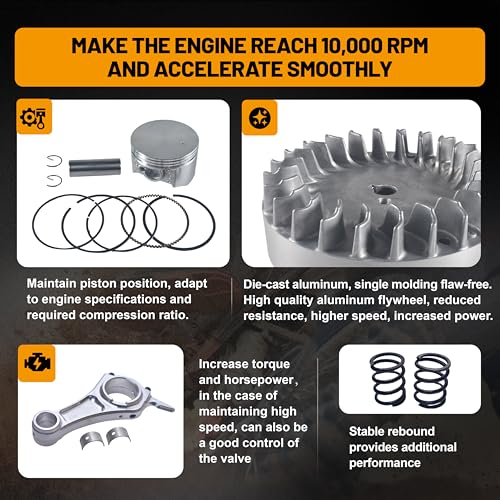 MAKE THE ENGINE REACH 10,000 RPM AND ACCELERATE SMOOTHLY

Maintain piston position, adapt to engine specifications and required compression ratio.

Die-cast aluminum, single molding flaw-free. High quality aluminum flywheel, reduced resistance, higher speed, increased power.

Increase torque and horsepower, in the case of maintaining high speed, can also be a good control of the valve

Stable rebound provides additional performance