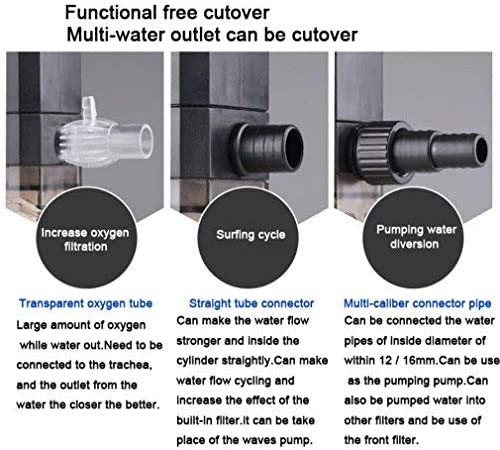 Functional free cutover
Multi-water outlet can be cutover

Increase oxygen filtration

Transparent oxygen tube
Large amount of oxygen while water out.Need to be connected to the trachea, and the outlet from the water the closer the better.

Surfing cycle

Straight tube connector
Can make the water flow stronger and inside the cylinder straightly.Can make water flow cycling and increase the effect of the built-in filter.it can be take place of the waves pump.

Pumping water diversion

Multi-caliber connector pipe
Can be connected the water pipes of inside diameter of within 12 / 16mm.Can be use as the pumping pump.Can also be pumped water into other filters and be use of the front filter.