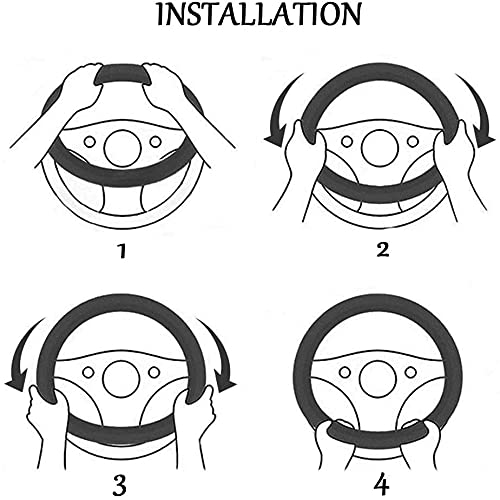 INSTALLATION

1

2

3

4