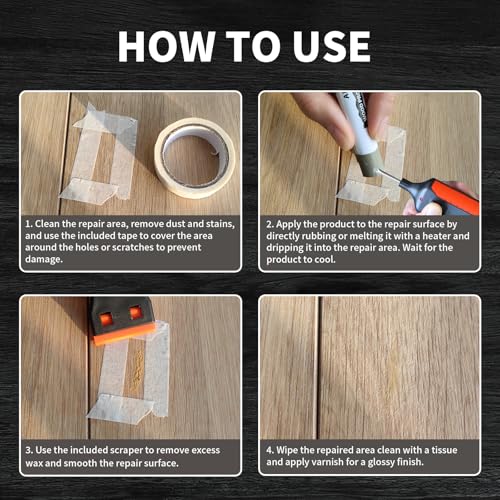 HOW TO USE

1. Clean the repair area, remove dust and stains, and use the included tape to cover the area around the holes or scratches to prevent damage.

2. Apply the product to the repair surface by directly rubbing or melting it with a heater and dripping it into the repair area. Wait for the product to cool.

3. Use the included scraper to remove excess wax and smooth the repair surface.

4. Wipe the repaired area clean with a tissue and apply varnish for a glossy finish.