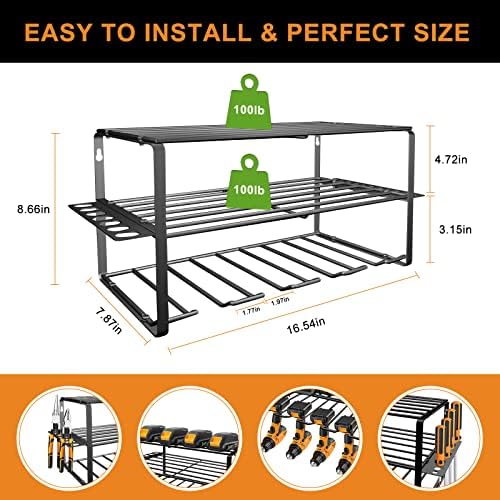 EASY TO INSTALL & PERFECT SIZE

100lb

100lb

8.66in

4.72in

3.15in

7.87in

1.77in

1.97in

16.54in