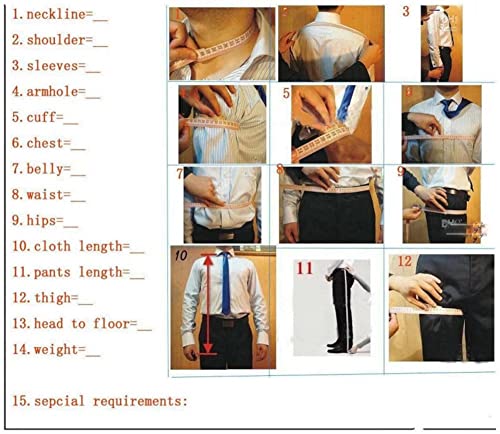 1. neckline=__
2. shoulder=__
3. sleeves=__
4. armhole=__
5. cuff=__
6. chest=__
7. belly=__
8. waist=__
9. hips=__
10. cloth length=__
11. pants length=__
12. thigh=__
13. head to floor=__
14. weight=__

3

5

7

8

9

10

11

12

15. sepcial requirements: