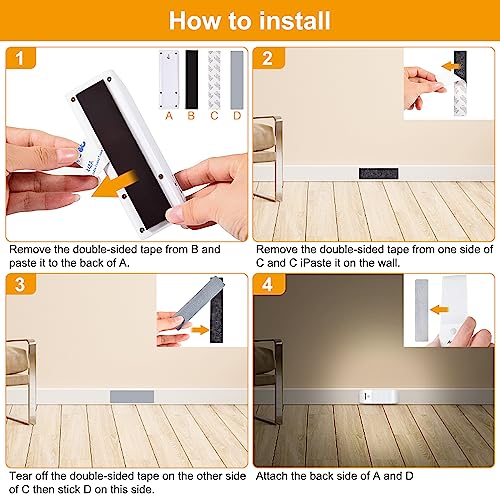 How to install

1

A B C D

Remove the double-sided tape from B and paste it to the back of A.

2

Remove the double-sided tape from one side of C and C iPaste it on the wall.

3

Tear off the double-sided tape on the other side of C then stick D on this side.

4

Attach the back side of A and D