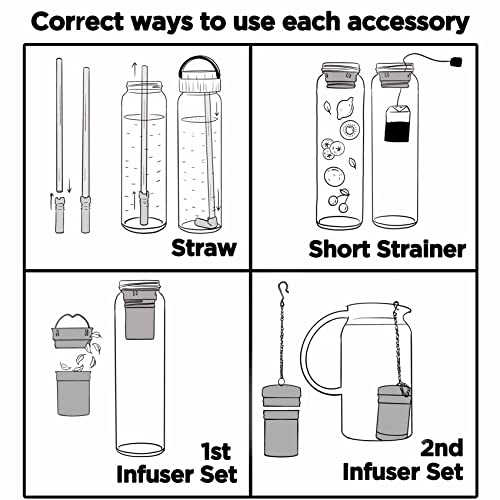 Correct ways to use each accessory

Straw

Short Strainer

1st Infuser Set

2nd Infuser Set