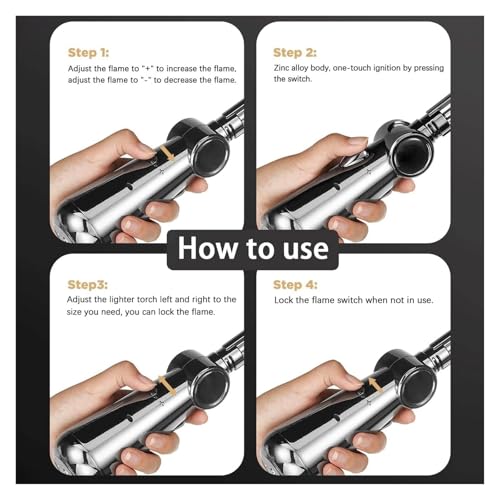 Step 1:

Adjust the flame to "+" to increase the flame, adjust the flame to "-" to decrease the flame.

Step 2:

Zinc alloy body, one-touch ignition by pressing the switch.

How to use

Step3:

Adjust the lighter torch left and right to the size you need, you can lock the flame.

Step 4:

Lock the flame switch when not in use.