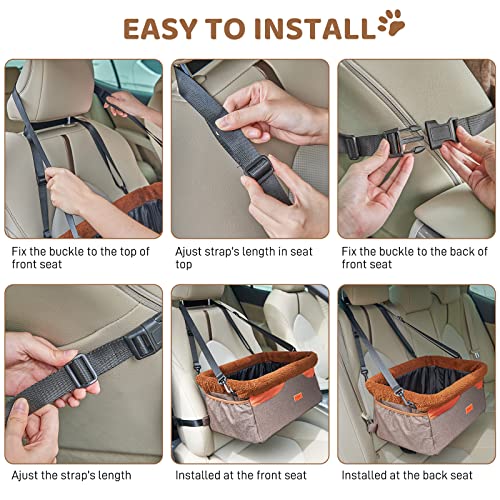 EASY TO INSTALL

Fix the buckle to the top of front seat

Ajust strap's length in seat top

Fix the buckle to the back of front seat

Ajust the strap's length

Installed at the front seat

Installed at the back seat