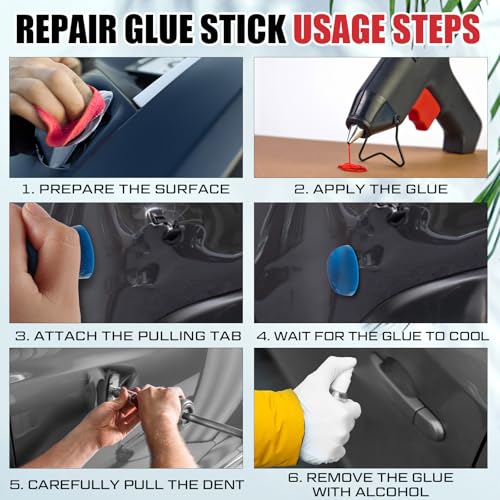 REPAIR GLUE STICK USAGE STEPS

1. PREPARE THE SURFACE

2. APPLY THE GLUE

3. ATTACH THE PULLING TAB

4. WAIT FOR THE GLUE TO COOL

5. CAREFULLY PULL THE DENT

6. REMOVE THE GLUE WITH ALCOHOL