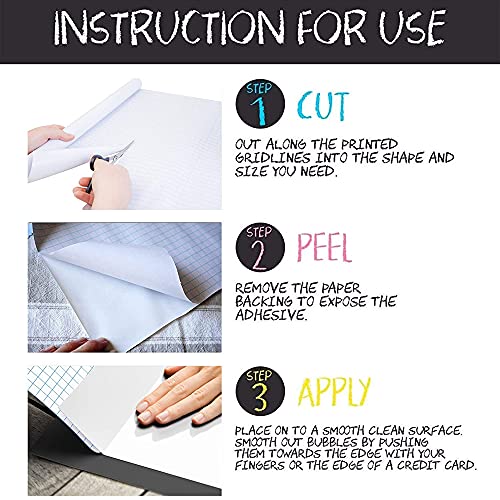 INSTRUCTION FOR USE

STEP 1 CUT

OUT ALONG THE PRINTED GRIDLINES INTO THE SHAPE AND SIZE YOU NEED.

STEP 2 PEEL

REMOVE THE PAPER BACKING TO EXPOSE THE ADHESIVE.

STEP 3 APPLY

PLACE ON TO A SMOOTH CLEAN SURFACE. SMOOTH OUT BUBBLES BY PUSHING THEM TOWARDS THE EDGE WITH YOUR FINGERS OR THE EDGE OF A CREDIT CARD.