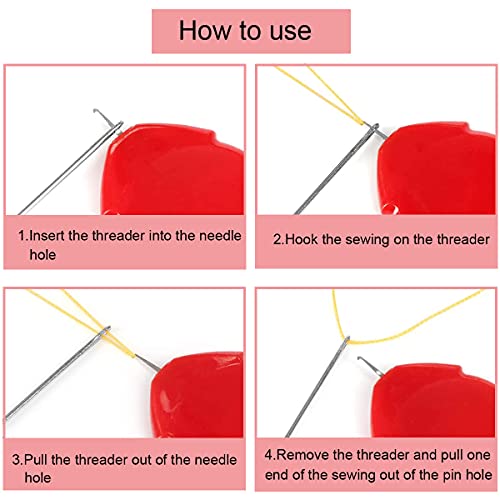 How to use

1.Insert the threader into the needle hole

2.Hook the sewing on the threader

3.Pull the threader out of the needle hole

4.Remove the threader and pull one end of the sewing out of the pin hole