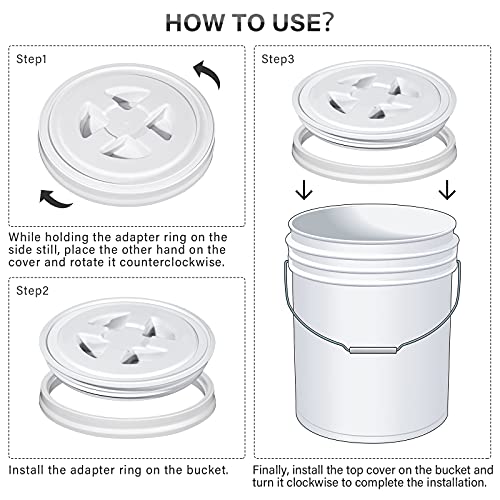 HOW TO USE?

Step1

While holding the adapter ring on the side still, place the other hand on the cover and rotate it counterclockwise.

Step2

Install the adapter ring on the bucket.

Step3

Finally, install the top cover on the bucket and turn it clockwise to complete the installation.