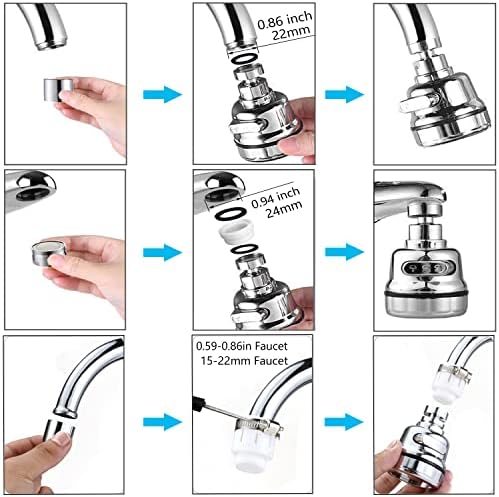 0.86 inch
22mm

0.94 inch
24mm

0.59-0.86in Faucet
15-22mm Faucet