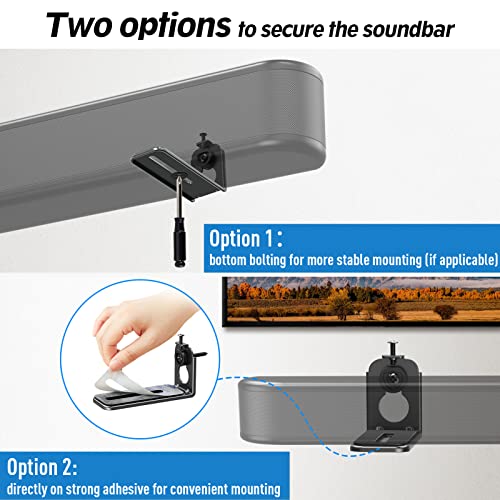 Two options to secure the soundbar

Option 1：
bottom bolting for more stable mounting (if applicable)

Option 2:
directly on strong adhesive for convenient mounting