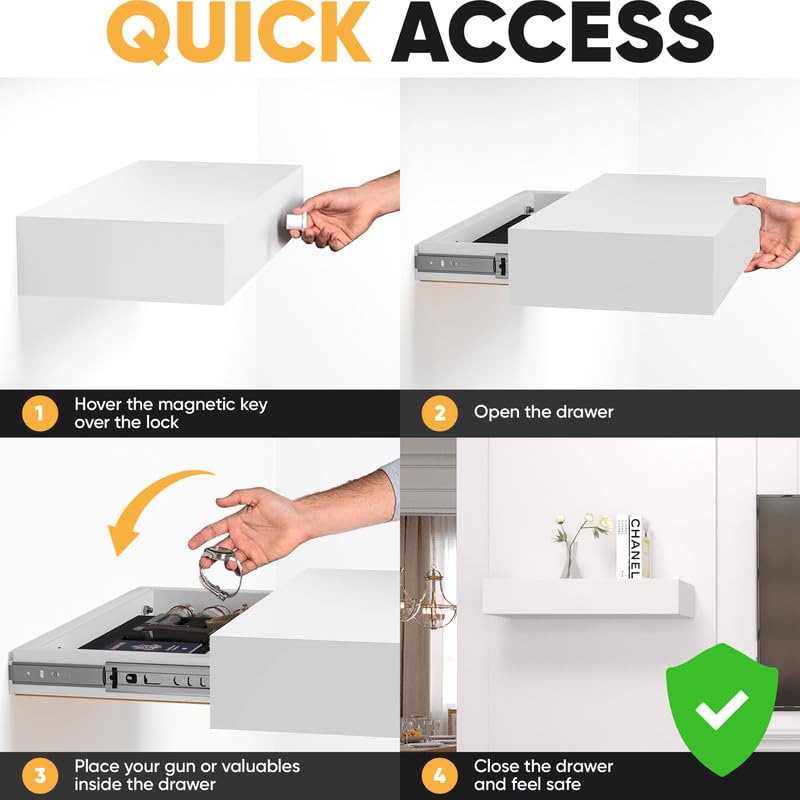 QUICK ACCESS

1 Hover the magnetic key over the lock

2 Open the drawer

CHANEL

3 Place your gun or valuables inside the drawer

4 Close the drawer and feel safe