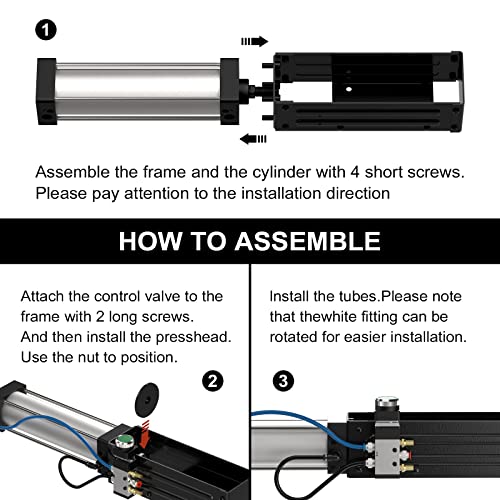 1

Assemble the frame and the cylinder with 4 short screws. Please pay attention to the installation direction

HOW TO ASSEMBLE

Attach the control valve to the frame with 2 long screws. And then install the presshead. Use the nut to position.

2

Install the tubes.Please note that thewhite fitting can be rotated for easier installation.

3