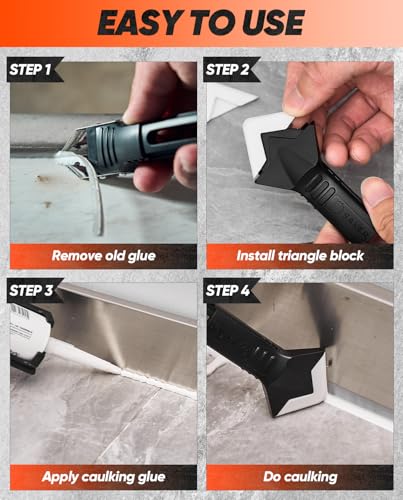 EASY TO USE

STEP 1

Remove old glue

STEP 2

Install triangle block

STEP 3

Apply caulking glue

STEP 4

Do caulking