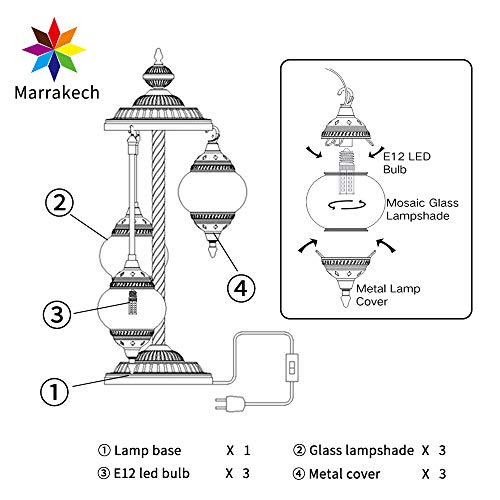 Marrakech

2

3

1

4

E12 LED Bulb

Mosaic Glass Lampshade

Metal Lamp Cover

① Lamp base X 1
② Glass lampshade X 3
③ E12 led bulb X 3
④ Metal cover X 3