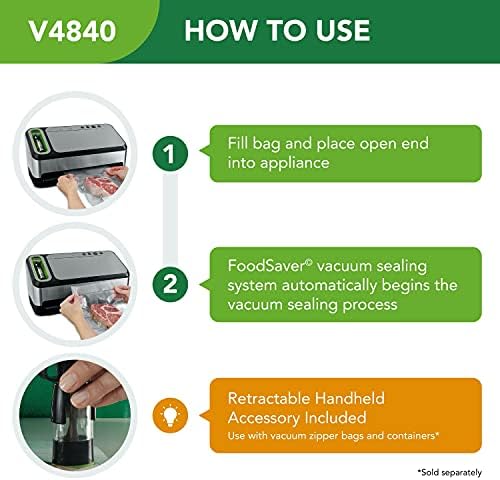 V4840

HOW TO USE

1

Fill bag and place open end into appliance

2

FoodSaver® vacuum sealing system automatically begins the vacuum sealing process

Retractable Handheld Accessory Included

Use with vacuum zipper bags and containers*

*Sold separately