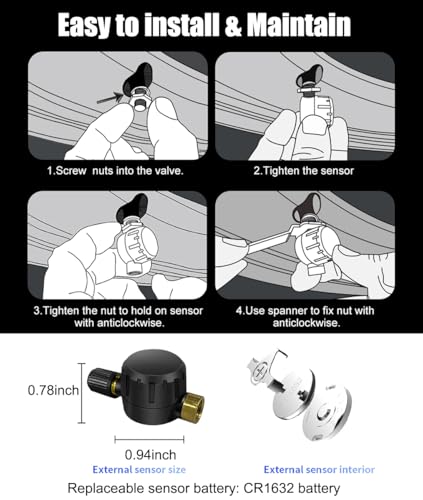 Easy to install & Maintain

1.Screw nuts into the valve.

2.Tighten the sensor

3.Tighten the nut to hold on sensor with anticlockwise.

4.Use spanner to fix nut with anticlockwise.

0.78inch

0.94inch

External sensor size

External sensor interior

Replaceable sensor battery: CR1632 battery