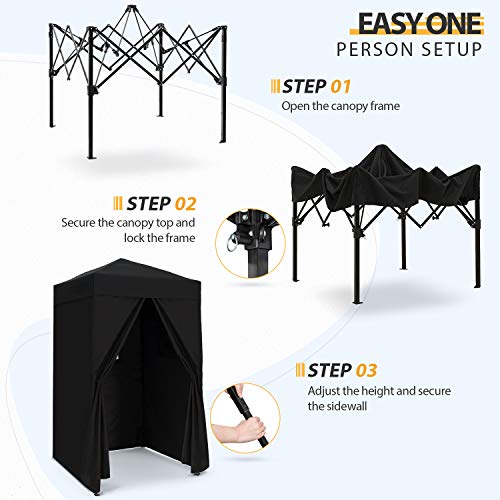 EASY ONE
PERSON SETUP

STEP 01
Open the canopy frame

STEP 02
Secure the canopy top and lock the frame

STEP 03
Adjust the height and secure the sidewall