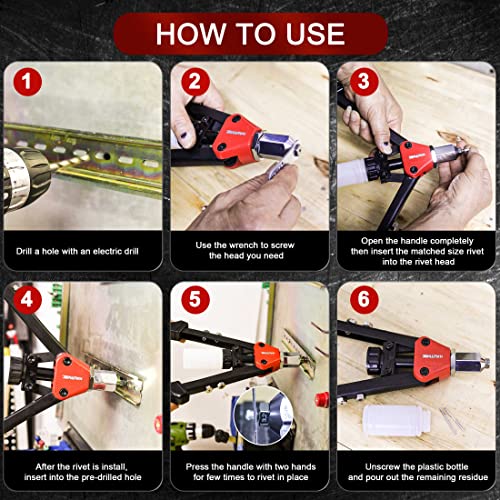 HOW TO USE

1
Drill a hole with an electric drill

2
Use the wrench to screw the head you need

3
Open the handle completely then insert the matched size rivet into the rivet head

4
After the rivet is install, insert into the pre-drilled hole

5
Press the handle with two hands for few times to rivet in place

6
Unscrew the plastic bottle and pour out the remaining residue