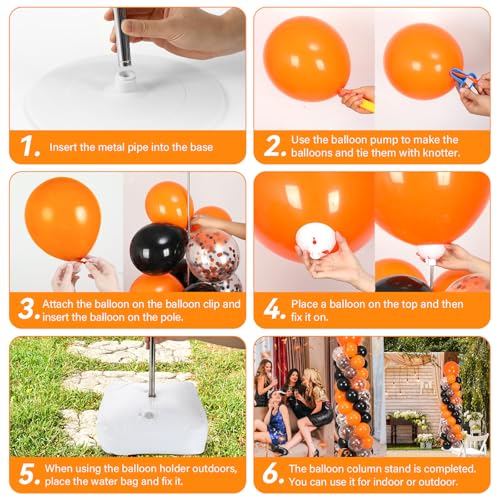 1. Insert the metal pipe into the base

2. Use the balloon pump to make the balloons and tie them with knotter.

3. Attach the balloon on the balloon clip and insert the balloon on the pole.

4. Place a balloon on the top and then fix it on.

5. When using the balloon holder outdoors, place the water bag and fix it.

6. The balloon column stand is completed. You can use it for indoor or outdoor.