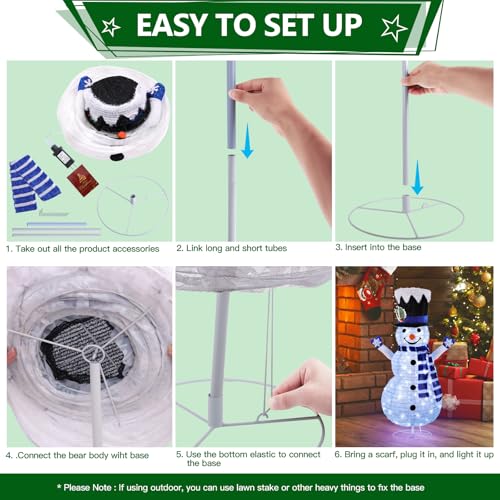 EASY TO SET UP

1. Take out all the product accessories

2. Link long and short tubes

3. Insert into the base

4. .Connect the bear body wiht base

5. Use the bottom elastic to connect the base

6. Bring a scarf, plug it in, and light it up

* Please Note : If using outdoor, you can use lawn stake or other heavy things to fix the base