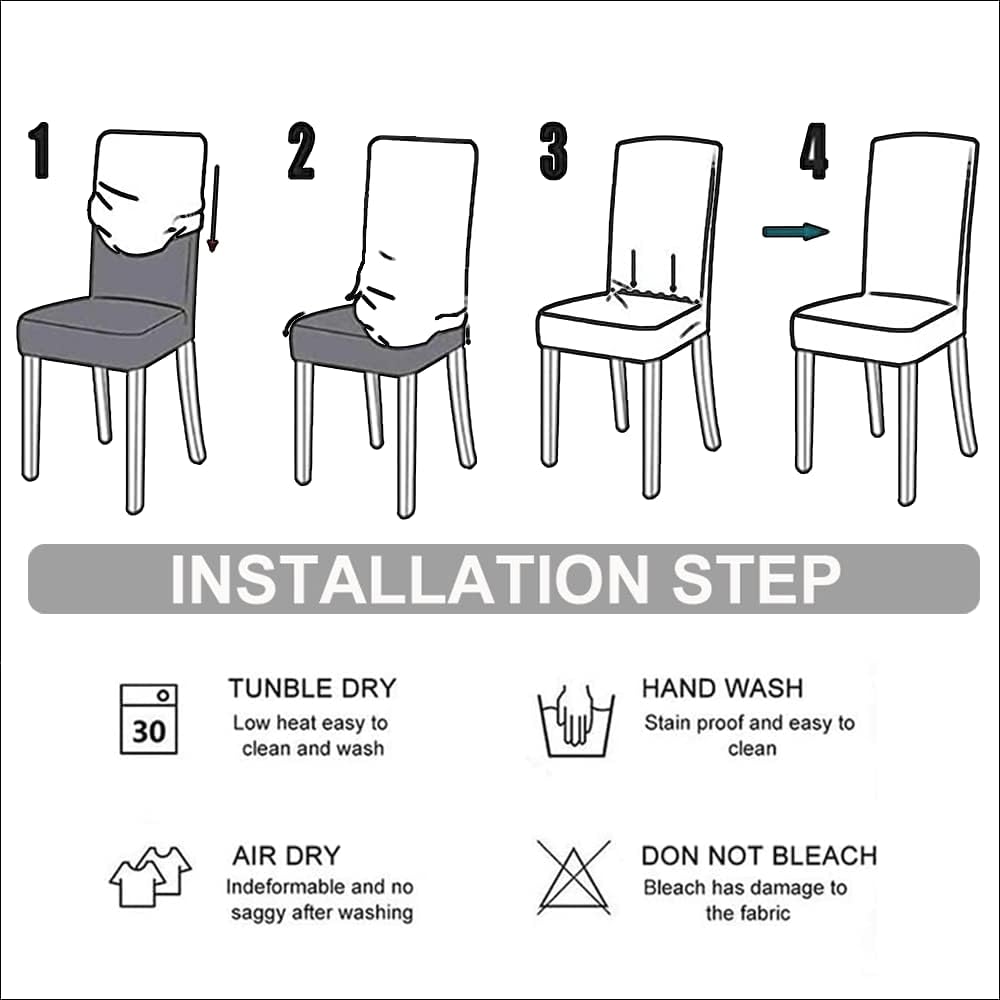 1

2

3

4

INSTALLATION STEP

30

TUNBLE DRY
Low heat easy to clean and wash

HAND WASH
Stain proof and easy to clean

AIR DRY
Indeformable and no saggy after washing

DON NOT BLEACH
Bleach has damage to the fabric