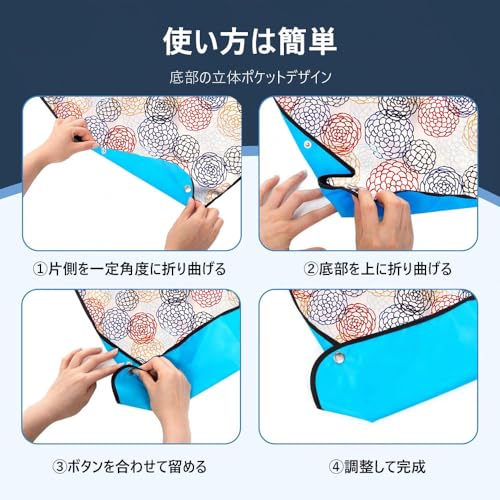 使い方は簡単

底部の立体ポケットデザイン

①片側を一定角度に折り曲げる

②底部を上に折り曲げる

③ボタンを合わせて留める

④調整して完成