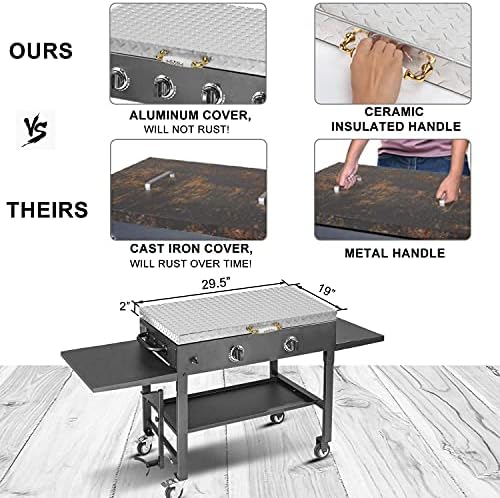 OURS

ALUMINUM COVER,
WILL NOT RUST!

CERAMIC
INSULATED HANDLE

VS

THEIRS

CAST IRON COVER,
WILL RUST OVER TIME!

METAL HANDLE

29.5"

19"

2"