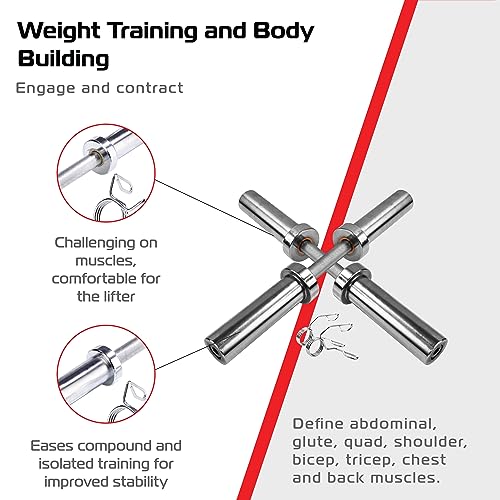 Weight Training and Body Building

Engage and contract

Challenging on muscles, comfortable for the lifter

Eases compound and isolated training for improved stability

Define abdominal, glute, quad, shoulder, bicep, tricep, chest and back muscles.