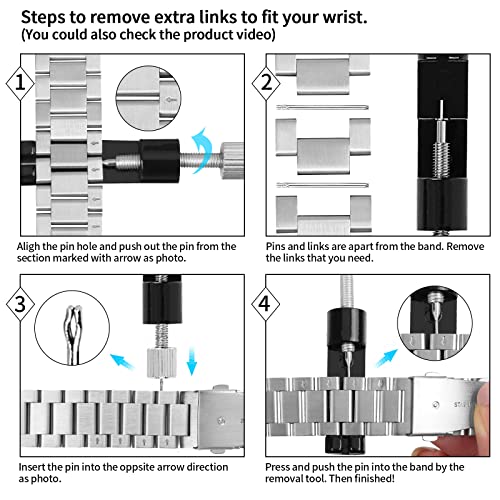 Steps to remove extra links to fit your wrist.
(You could also check the product video)

1

Aligh the pin hole and push out the pin from the section marked with arrow as photo.

2

Pins and links are apart from the band. Remove the links that you need.

3

Insert the pin into the oppsite arrow direction as photo.

4

Press and push the pin into the band by the removal tool. Then finished!