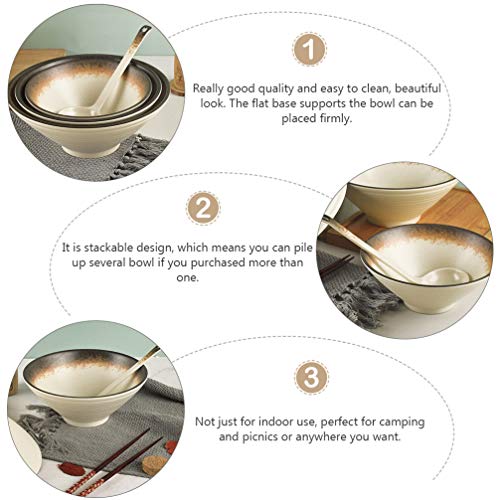 1

Really good quality and easy to clean, beautiful look. The flat base supports the bowl can be placed firmly.

2

It is stackable design, which means you can pile up several bowl if you purchased more than one.

3

Not just for indoor use, perfect for camping and picnics or anywhere you want.