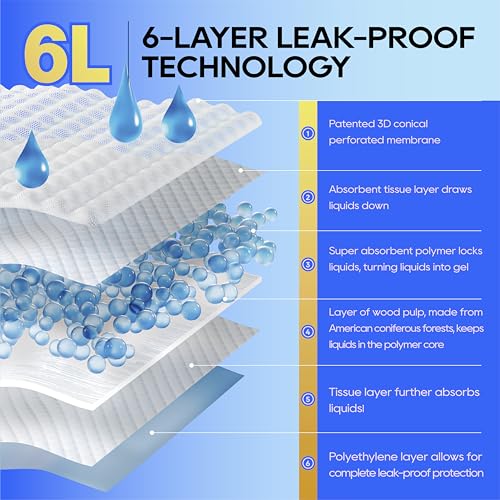 6L

6-LAYER LEAK-PROOF TECHNOLOGY

1 Patented 3D conical perforated membrane

2 Absorbent tissue layer draws liquids down

3 Super absorbent polymer locks liquids, turning liquids into gel

4 Layer of wood pulp, made from American coniferous forests, keeps liquids in the polymer core

5 Tissue layer further absorbs liquids!

6 Polyethylene layer allows for complete leak-proof protection