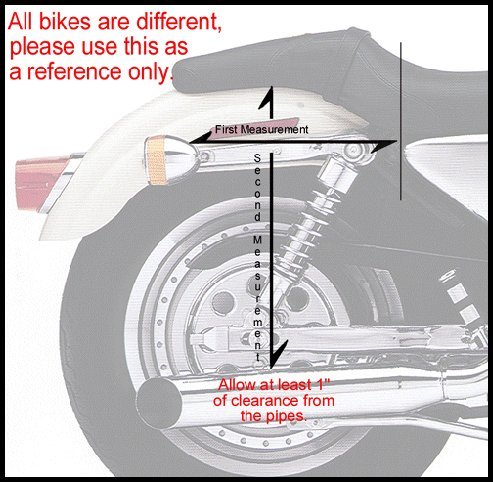 All bikes are different, please use this as a reference only.

First Measurement

Second Measurement

Allow at least 1" of clearance from the pipes.