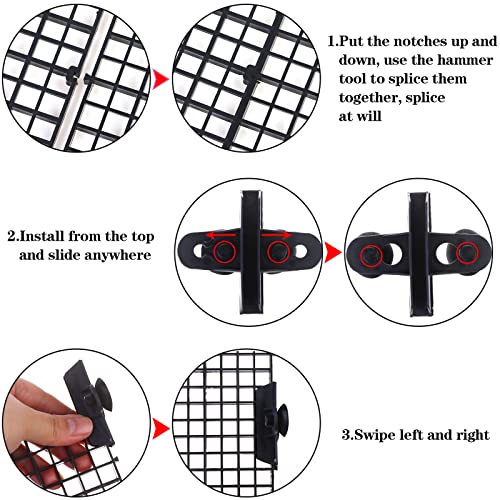 1.Put the notches up and down, use the hammer tool to splice them together, splice at will

2.Install from the top and slide anywhere

3.Swipe left and right