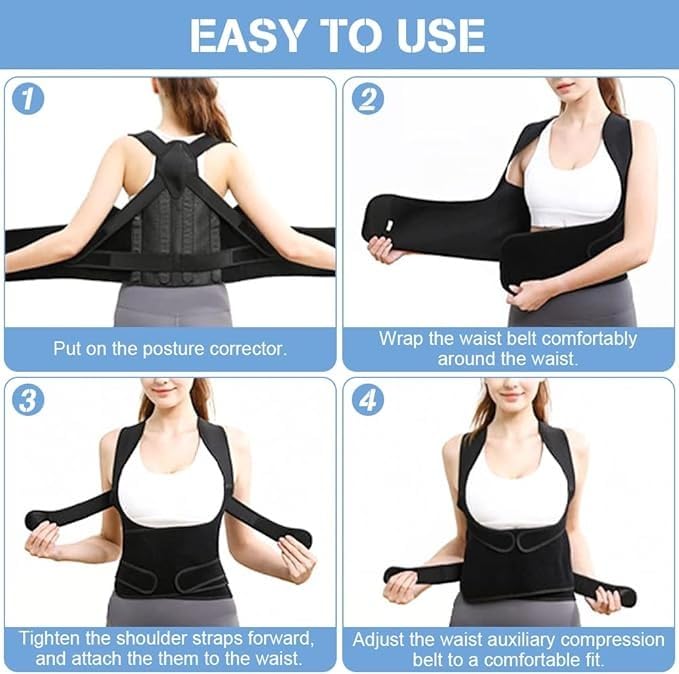 EASY TO USE

1

Put on the posture corrector.

2

Wrap the waist belt comfortably around the waist.

3

Tighten the shoulder straps forward, and attach the them to the waist.

4

Adjust the waist auxiliary compression belt to a comfortable fit.