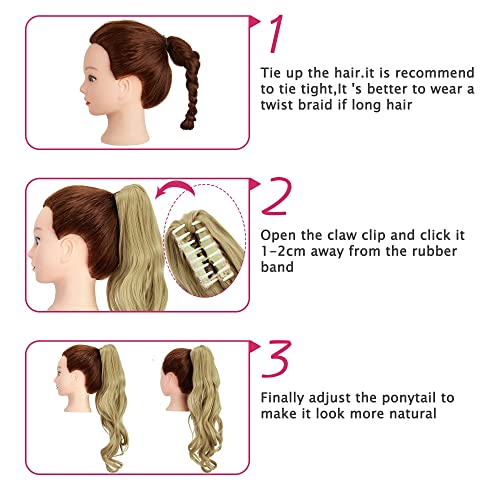 1

Tie up the hair.it is recommend to tie tight,It 's better to wear a twist braid if long hair

2

Open the claw clip and click it 1-2cm away from the rubber band

3

Finally adjust the ponytail to make it look more natural