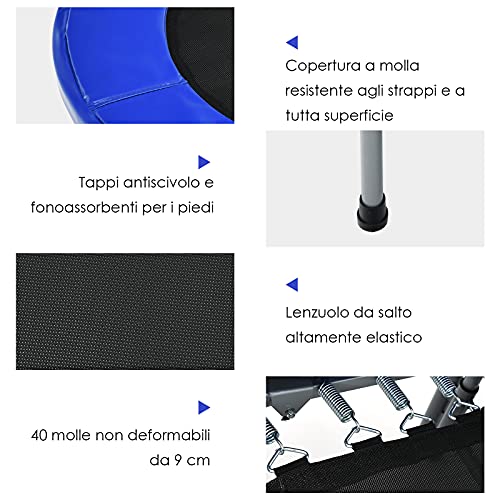 Copertura a molla resistente agli strappi e a tutta superficie

Tappi antiscivolo e fonoassorbenti per i piedi

Lenzuolo da salto altamente elastico

40 molle non deformabili da 9 cm