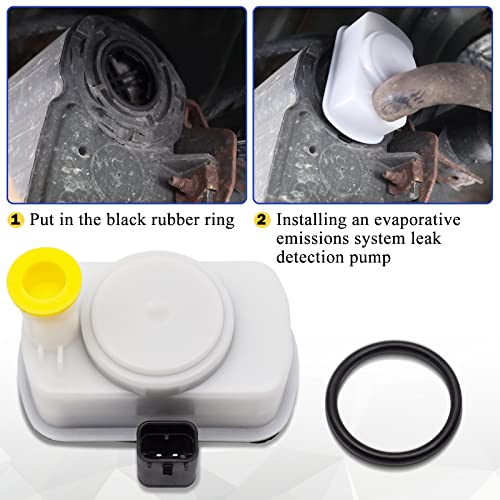 1 Put in the black rubber ring

2 Installing an evaporative emissions system leak detection pump