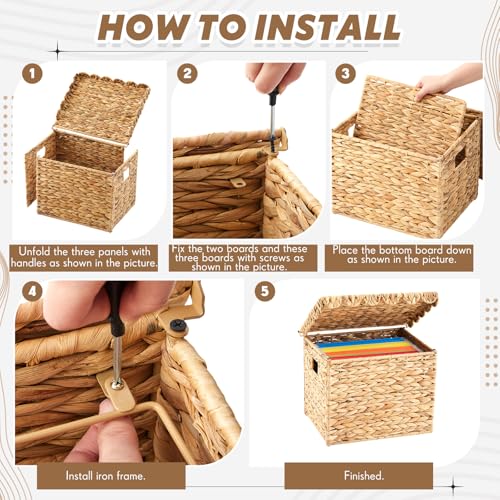 HOW TO INSTALL

1

Unfold the three panels with handles as shown in the picture.

2

Fix the two boards and these three boards with screws as shown in the picture.

3

Place the bottom board down as shown in the picture.

4

Install iron frame.

5

Finished.