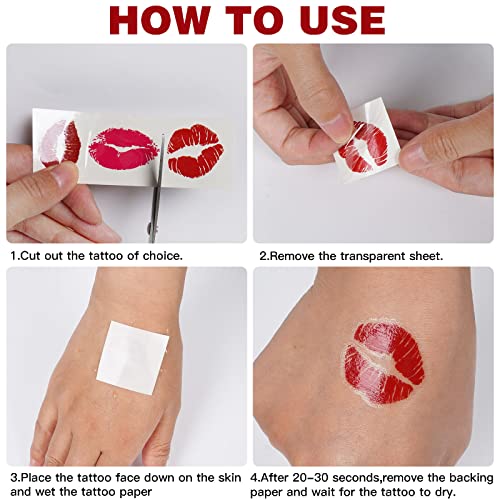 HOW TO USE

1.Cut out the tattoo of choice.

2.Remove the transparent sheet.

3.Place the tattoo face down on the skin and wet the tattoo paper

4.After 20-30 seconds,remove the backing paper and wait for the tattoo to dry.