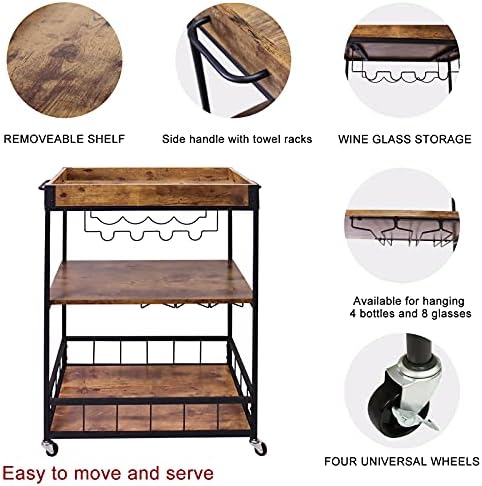 REMOVEABLE SHELF

Side handle with towel racks

WINE GLASS STORAGE

Available for hanging 4 bottles and 8 glasses

FOUR UNIVERSAL WHEELS

Easy to move and serve