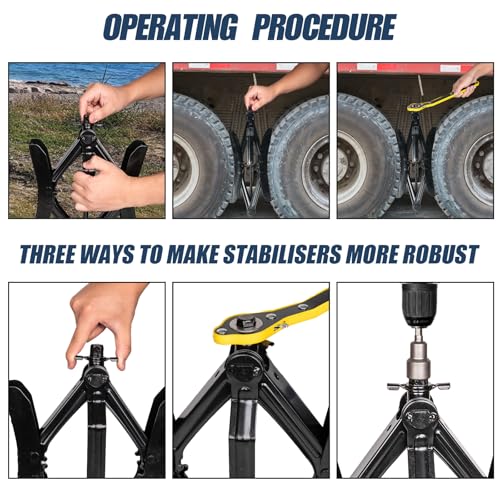 OPERATING PROCEDURE

THREE WAYS TO MAKE STABILISERS MORE ROBUST