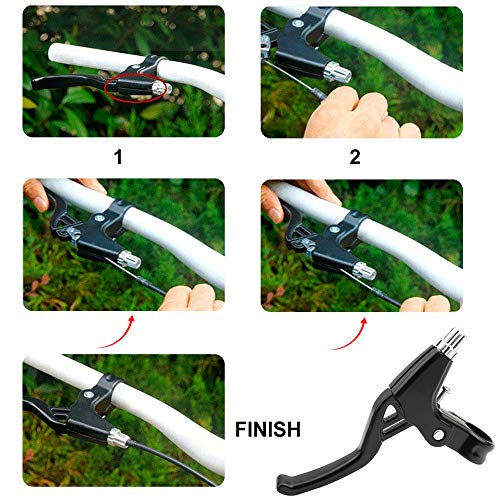 1

2

FINISH