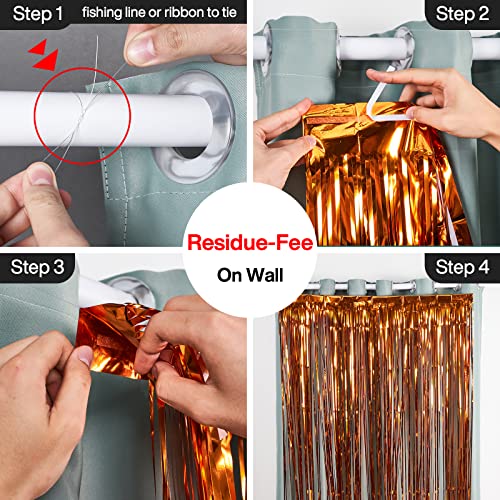 Step 1 fishing line or ribbon to tie

Step 2

Residue-Fee
On Wall

Step 3

Step 4