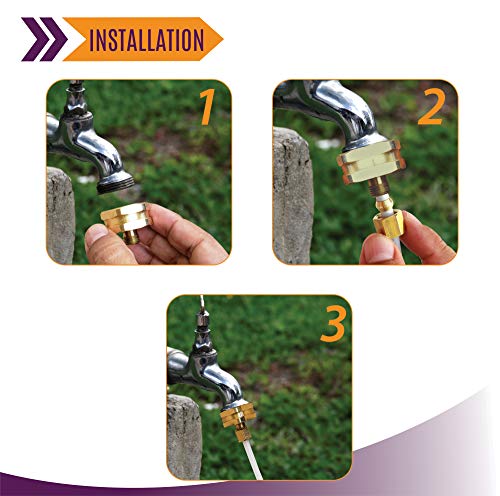 INSTALLATION

1

2

3