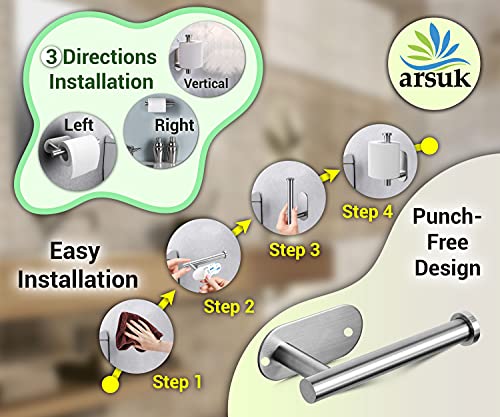 3 Directions Installation

Vertical

Left

Right

arsuk

Easy Installation

Step 1

Step 2

Step 3

Step 4

Punch-Free Design