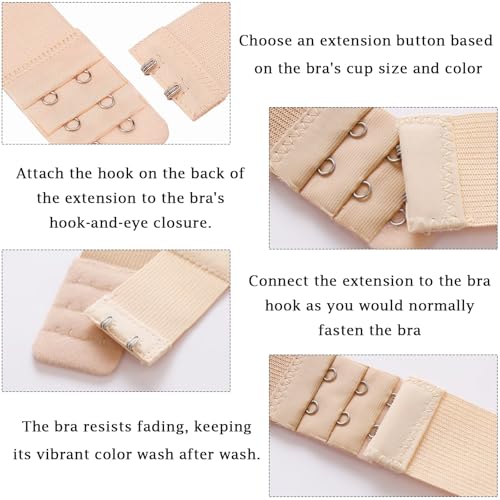 Choose an extension button based on the bra's cup size and color

Attach the hook on the back of the extension to the bra's hook-and-eye closure.

Connect the extension to the bra hook as you would normally fasten the bra

The bra resists fading, keeping its vibrant color wash after wash.