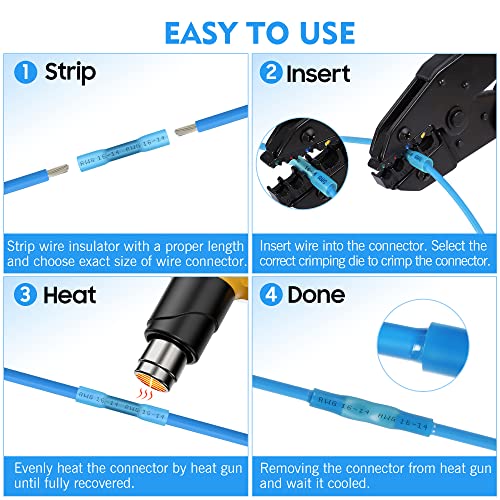 EASY TO USE

1 Strip

AWG 16-14 AWG 16-14

Strip wire insulator with a proper length and choose exact size of wire connector.

2 Insert

Insert wire into the connector. Select the correct crimping die to crimp the connector.

3 Heat

AWG 16-14 AWG 16-14

Evenly heat the connector by heat gun until fully recovered.

4 Done

AWG 16-14 AWG 16-14

Removing the connector from heat gun and wait it cooled.