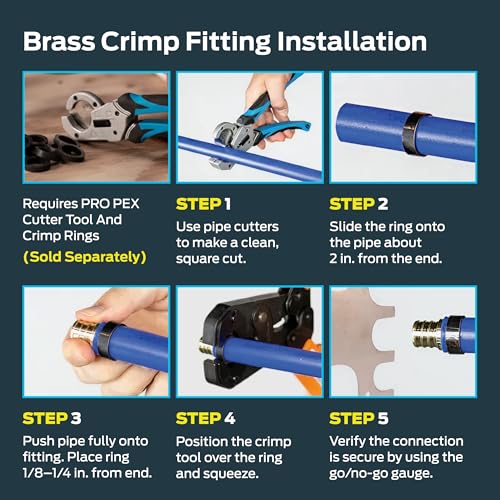 Brass Crimp Fitting Installation

Requires PRO PEX Cutter Tool And Crimp Rings (Sold Separately)

STEP 1
Use pipe cutters to make a clean, square cut.

STEP 2
Slide the ring onto the pipe about 2 in. from the end.

STEP 3
Push pipe fully onto fitting. Place ring 1/8–1/4 in. from end.

STEP 4
Position the crimp tool over the ring and squeeze.

STEP 5
Verify the connection is secure by using the go/no-go gauge.